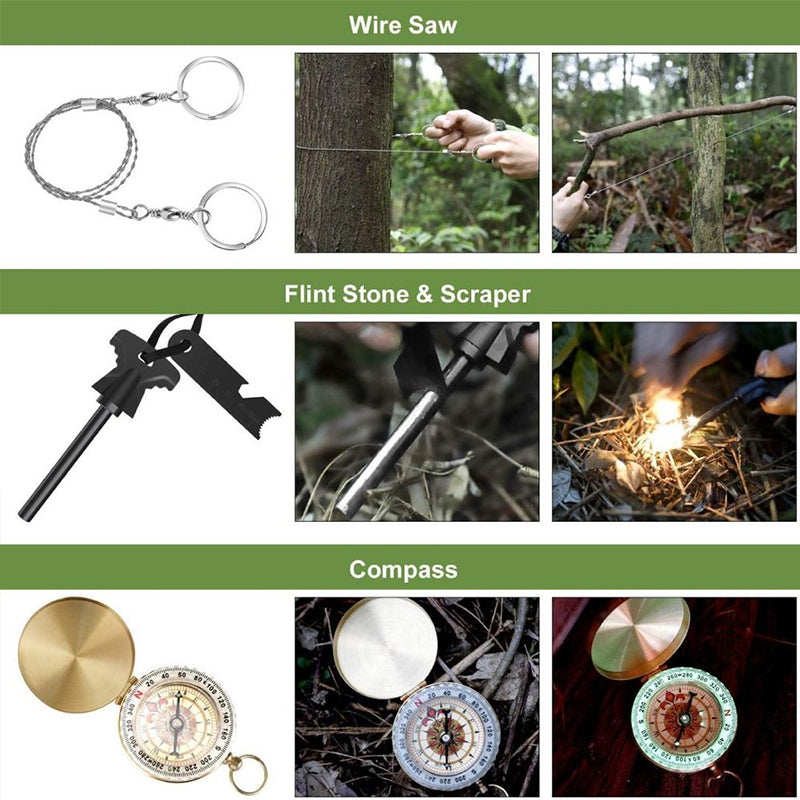 Wire Saw

Flint Stone & Scraper

Compass